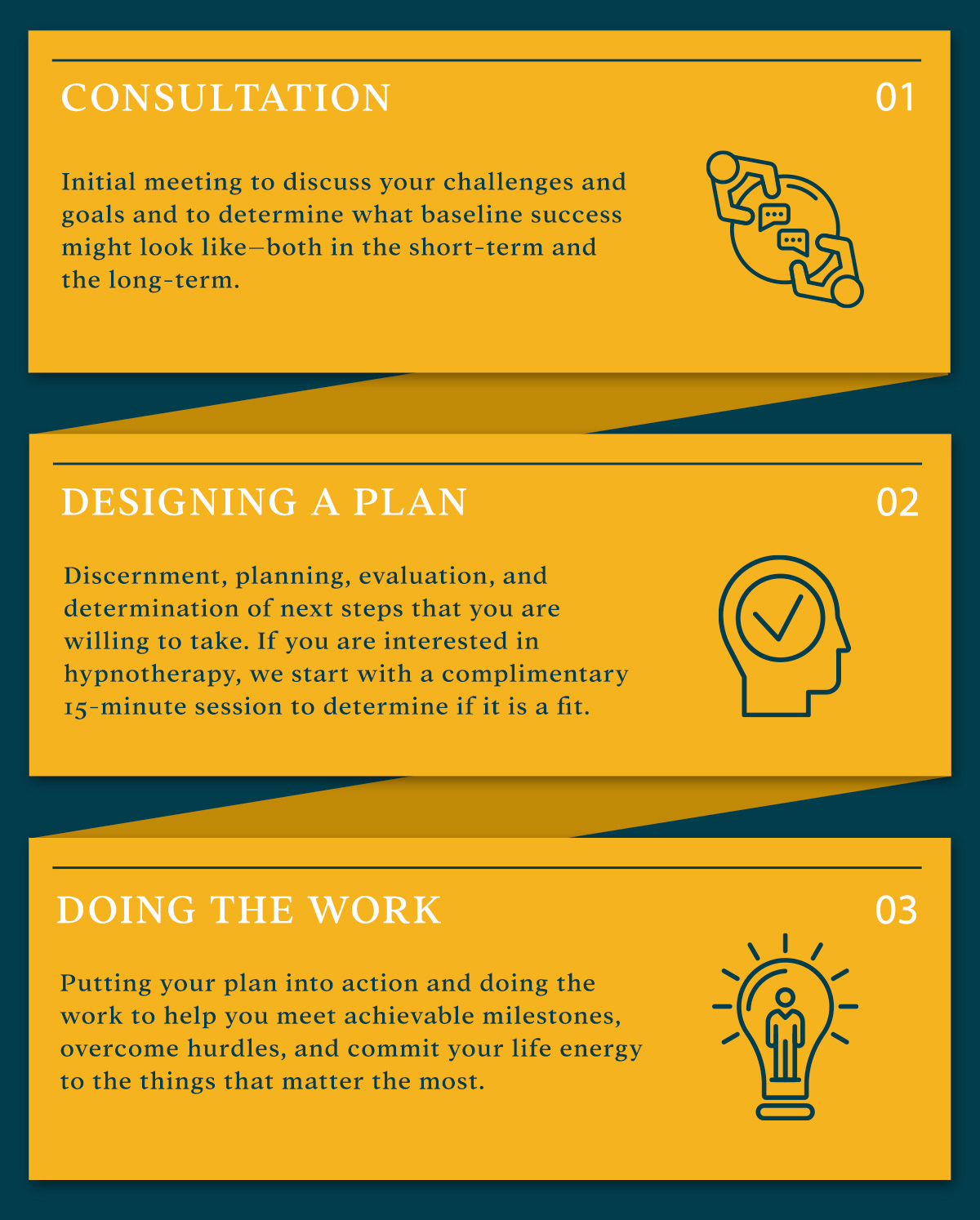 CONSULTATION

01

Initial meeting to discuss your challenges and goals and to determine what baseline success might look like—both in the short-term and the long-term.

DESIGNING A PLAN

02

Discernment, planning, evaluation, and determination of next steps that you are willing to take. If you are interested in hypnotherapy, we start with a complimentary 15-minute session to determine if it is a fit.

DOING THE WORK

03

Putting your plan into action and doing the work to help you meet achievable milestones, overcome hurdles, and commit your life energy to the things that matter the most.